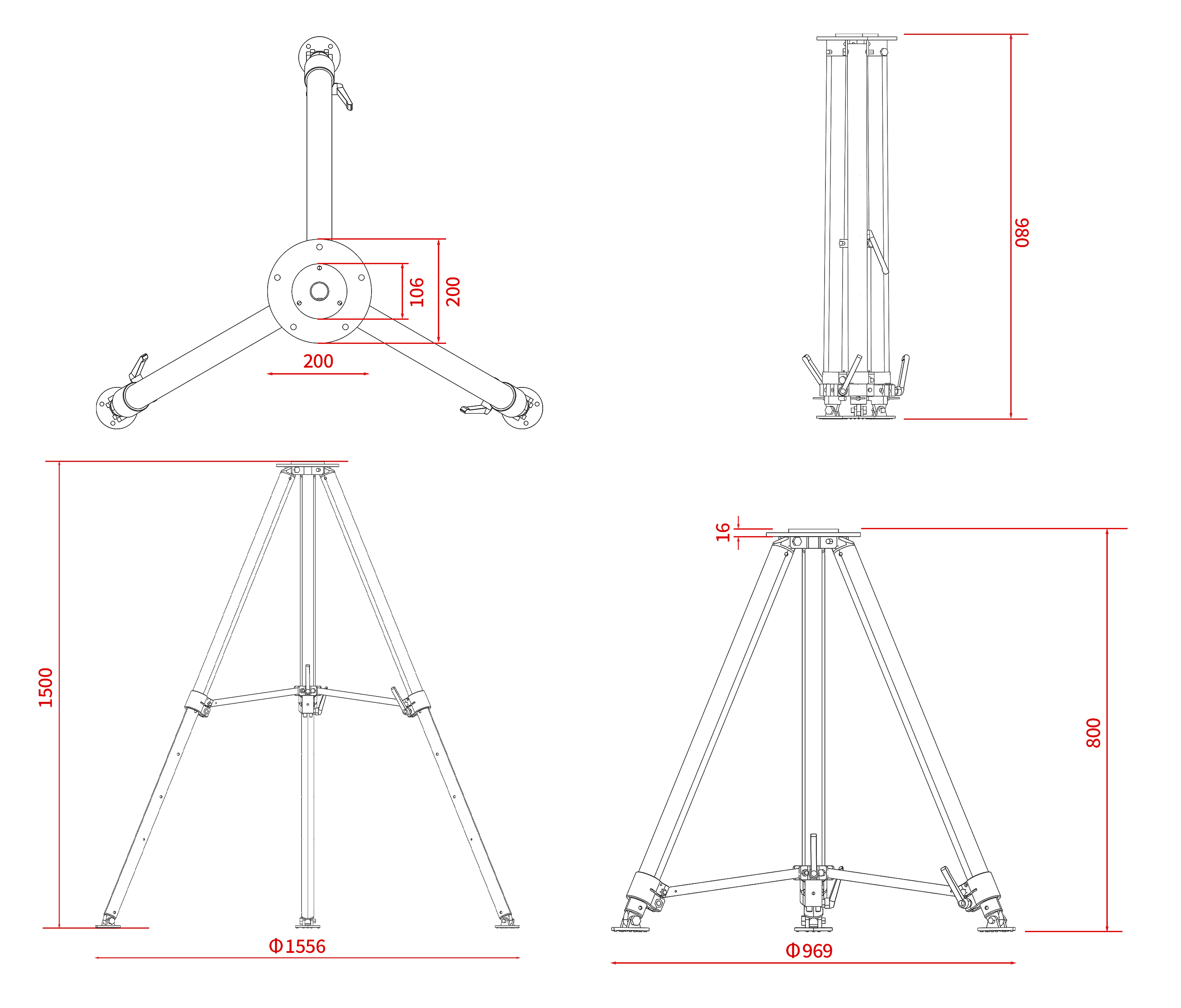 106
200
200
980
1500
Φ1556
16
800
Φ969