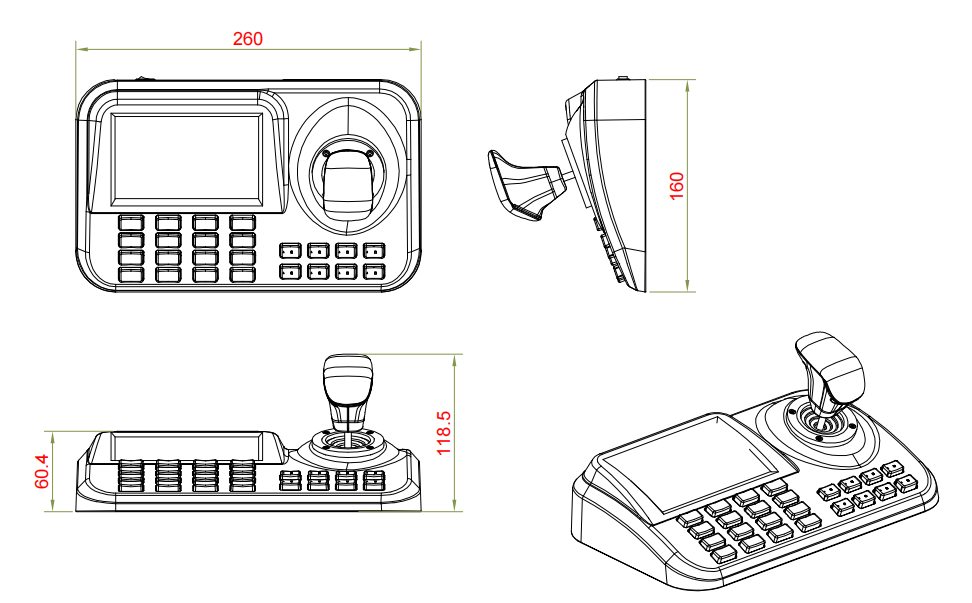 260

160

60.4

118.5